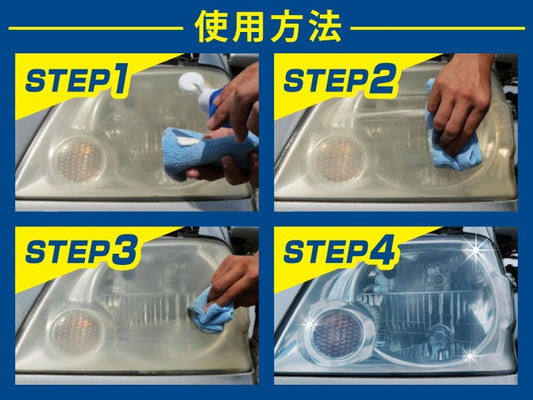 使用方法

STEP1

STEP2

STEP3

STEP4